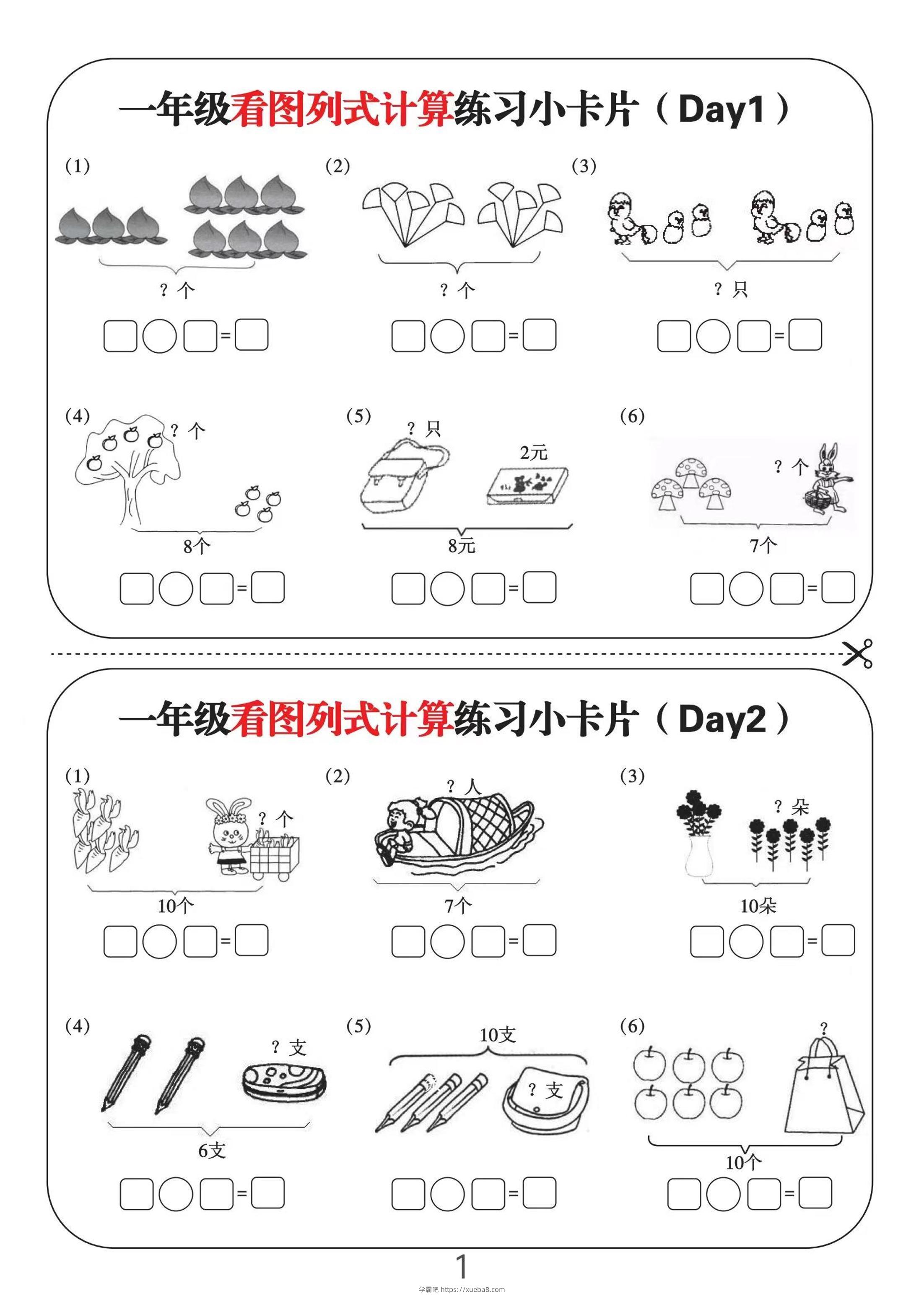 一年级看图列式计算练习小卡片（Day1）

(1)

？个

□○□=□

(2)

？个

□○□=□

(3)

？只

□○□=□

(4)

？个

8个

□○□=□

(5)

？只

2元

8元

□○□=□

(6)

？个

7个

□○□=□

一年级看图列式计算练习小卡片（Day2）

(1)

？个

10个

□○□=□

(2)

？人

7个

□○□=□

(3)

？朵

10朵

□○□=□

(4)

？支

6支

□○□=□

(5)

10支

？支

□○□=□

(6)

？

10个

□○□=□

1

学霸吧 https://xueba8.com